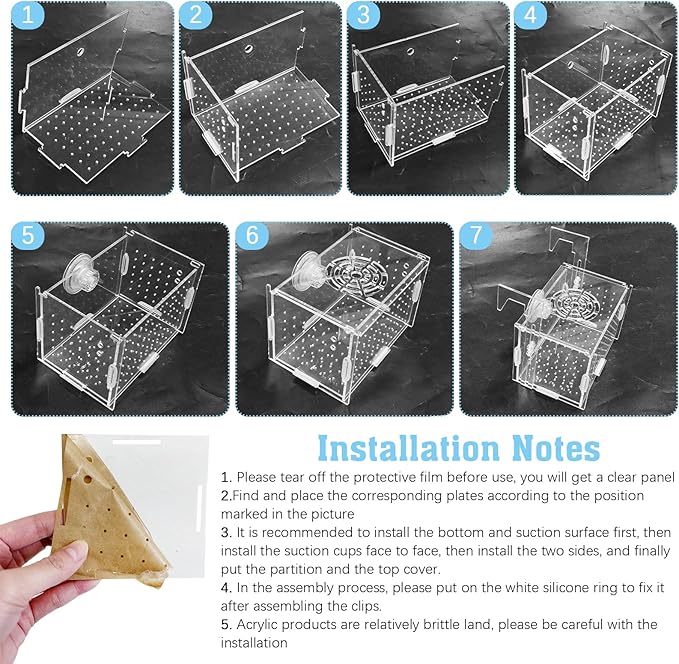 1
2
3
4
5
6
7

Installation Notes

1. Please tear off the protective film before use, you will get a clear panel

2.Find and place the corresponding plates according to the position marked in the picture

3. It is recommended to install the bottom and suction surface first, then install the suction cups face to face, then install the two sides, and finally put the partition and the top cover.

4. In the assembly process, please put on the white silicone ring to fix it after assembling the clips.

5. Acrylic products are relatively brittle land, please be careful with the installation