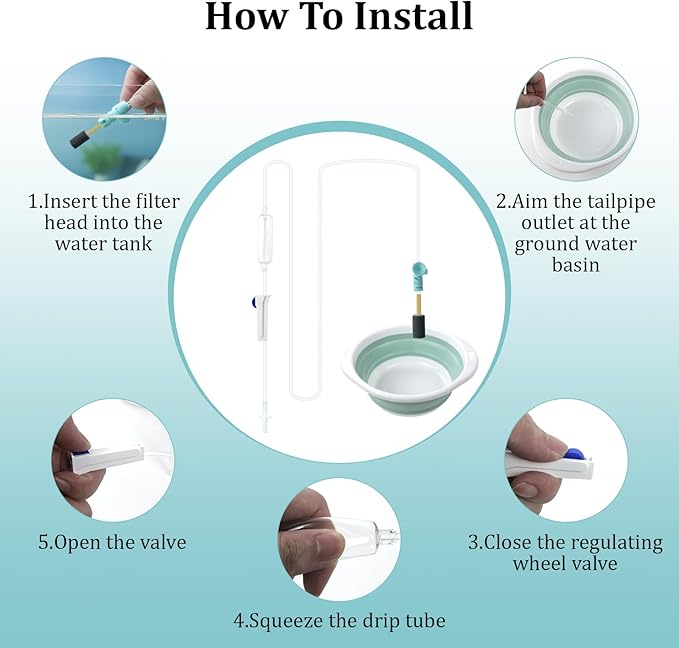 How To Install

1.Insert the filter head into the water tank

2.Aim the tailpipe outlet at the ground water basin

5.Open the valve

3.Close the regulating wheel valve

4.Squeeze the drip tube