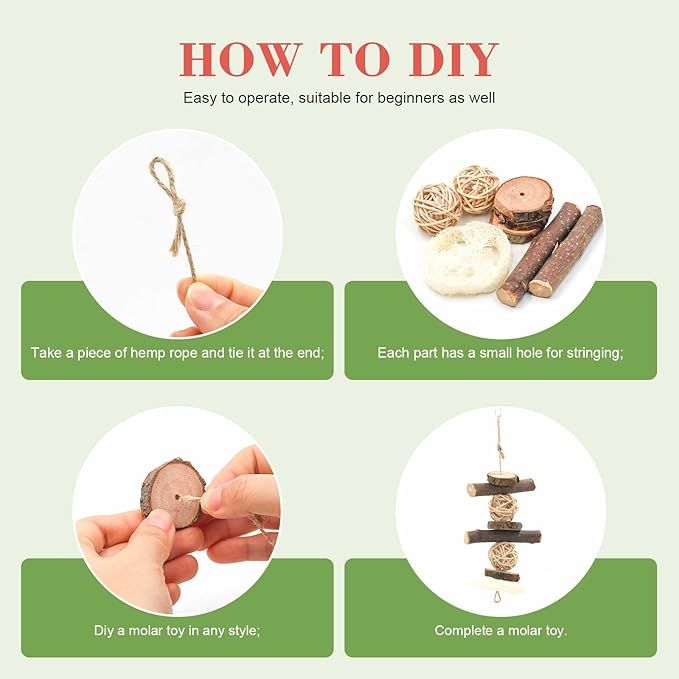 HOW TO DIY

Easy to operate, suitable for beginners as well

Take a piece of hemp rope and tie it at the end;

Each part has a small hole for stringing;

Diy a molar toy in any style;

Complete a molar toy.