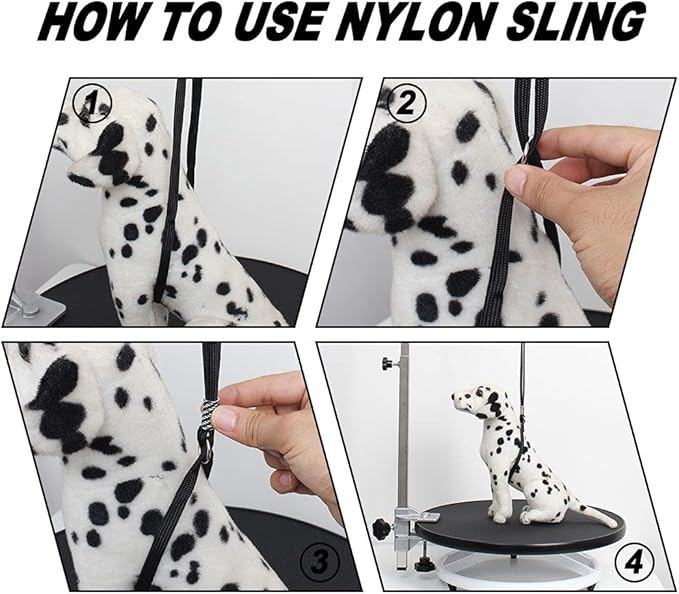 HOW TO USE NYLON SLING

1

2

3

4