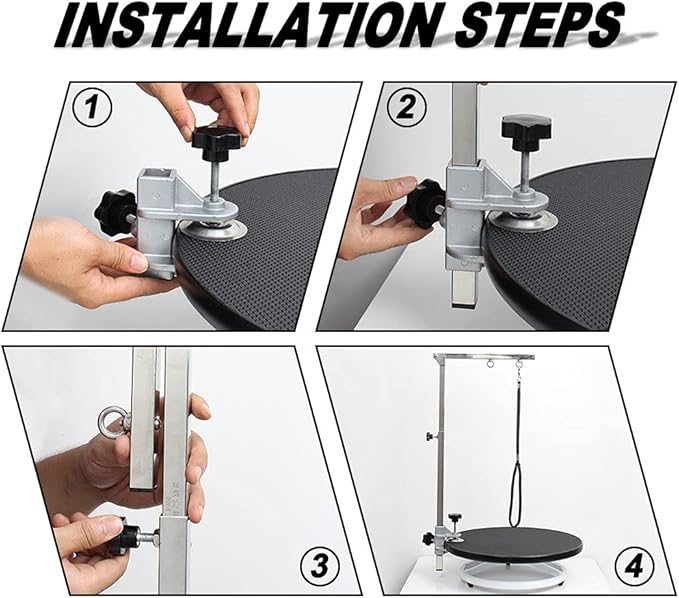 INSTALLATION STEPS

1

2

3

4