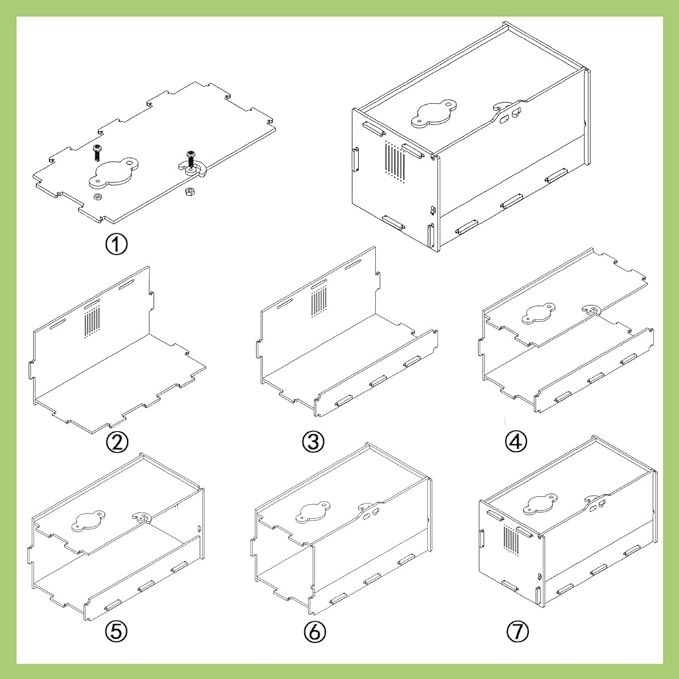 ①

②

③

④

⑤

⑥

⑦