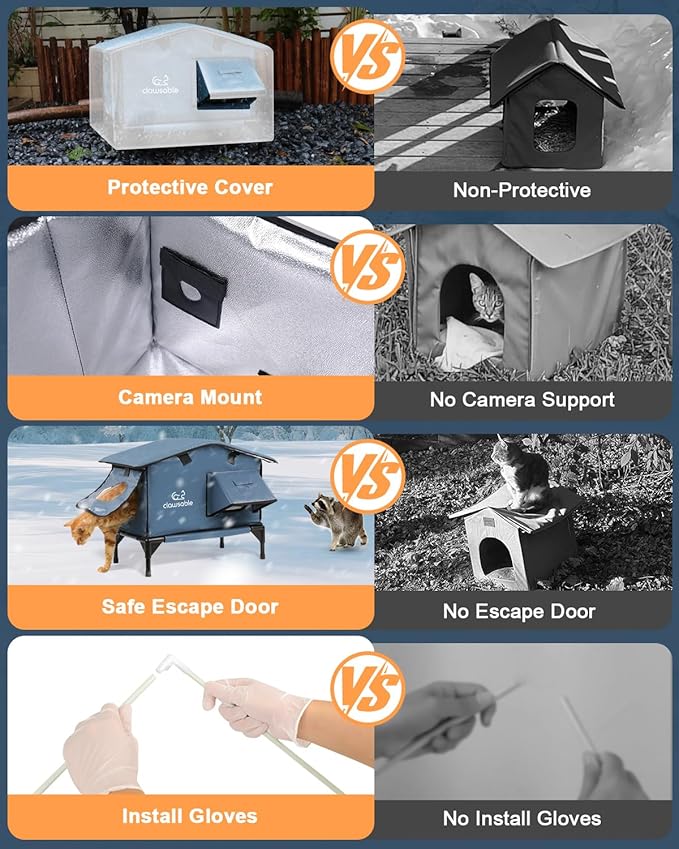 clawsable

VS

Protective Cover

Non-Protective

VS

Camera Mount

No Camera Support

clawsable

VS

Safe Escape Door

No Escape Door

VS

Install Gloves

No Install Gloves