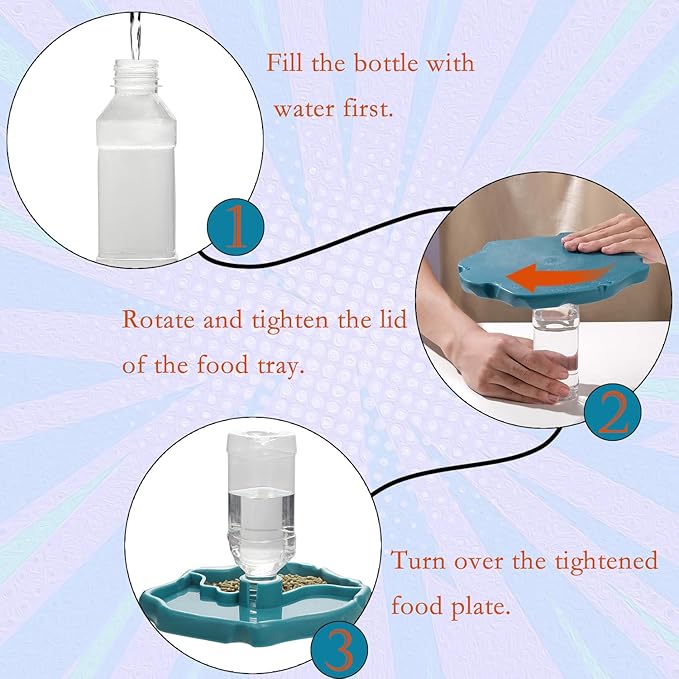 Fill the bottle with water first.

1

Rotate and tighten the lid of the food tray.

2

Turn over the tightened food plate.

3