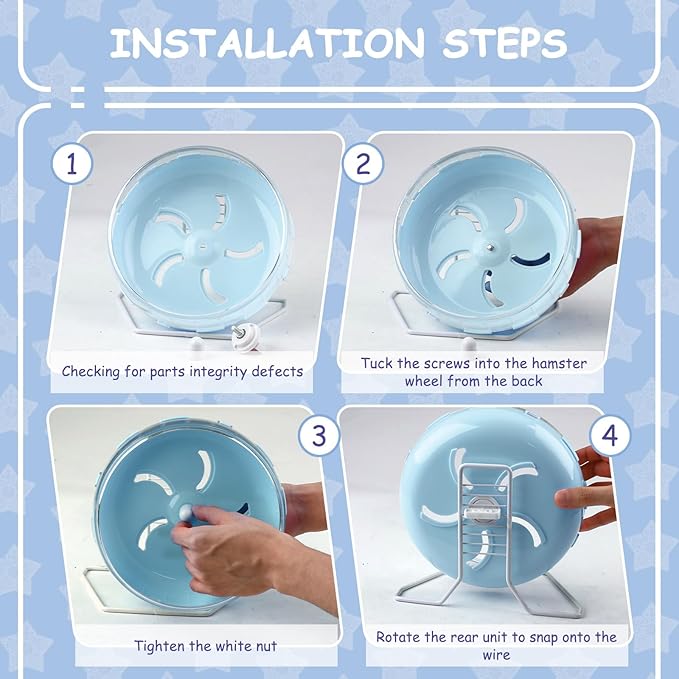 INSTALLATION STEPS

1

Checking for parts integrity defects

2

Tuck the screws into the hamster wheel from the back

3

Tighten the white nut

4

Rotate the rear unit to snap onto the wire