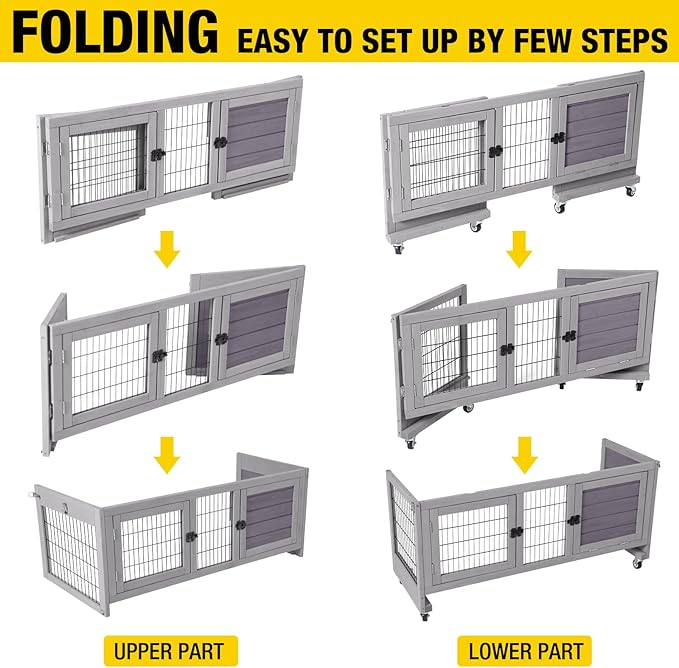 FOLDING EASY TO SET UP BY FEW STEPS

UPPER PART

LOWER PART