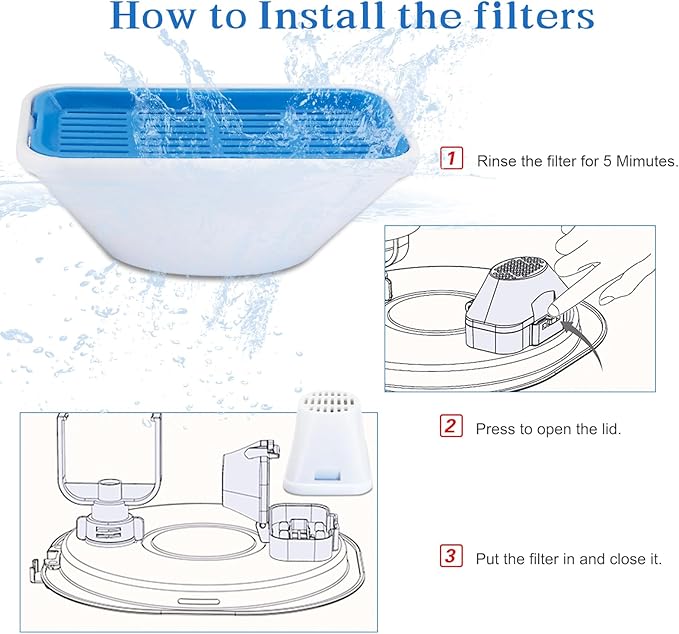 How to Install the filters

1 Rinse the filter for 5 Mimutes.

2 Press to open the lid.

3 Put the filter in and close it.