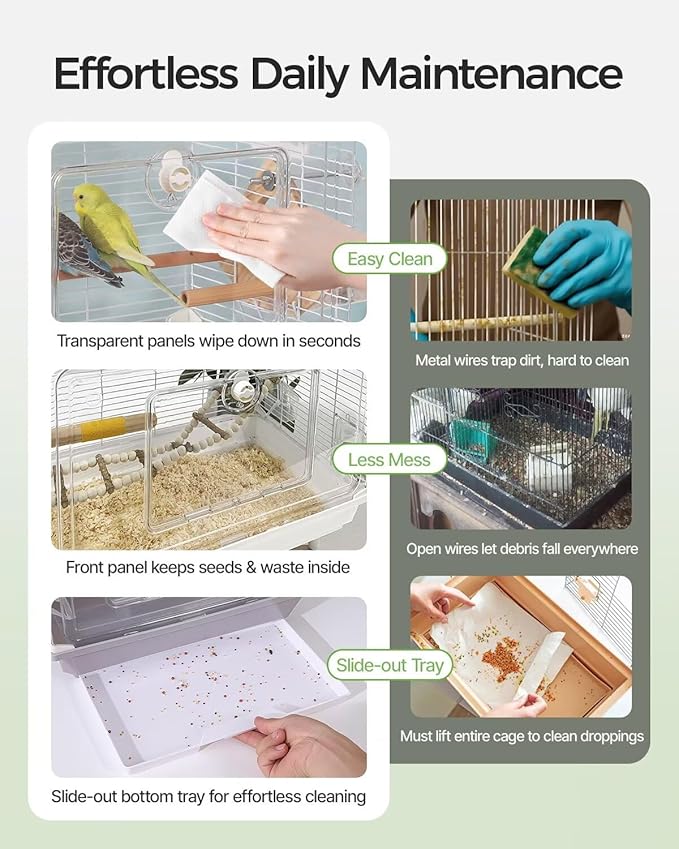 Effortless Daily Maintenance

Easy Clean

Transparent panels wipe down in seconds

Metal wires trap dirt, hard to clean

Less Mess

Front panel keeps seeds & waste inside

Open wires let debris fall everywhere

Slide-out Tray

Slide-out bottom tray for effortless cleaning

Must lift entire cage to clean droppings