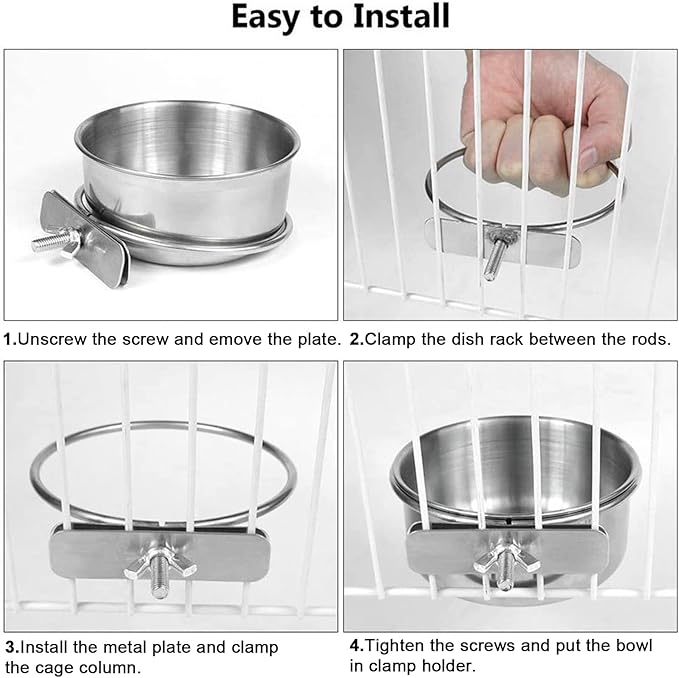 Easy to Install

1.Unscrew the screw and emove the plate.

2.Clamp the dish rack between the rods.

3.Install the metal plate and clamp the cage column.

4.Tighten the screws and put the bowl in clamp holder.