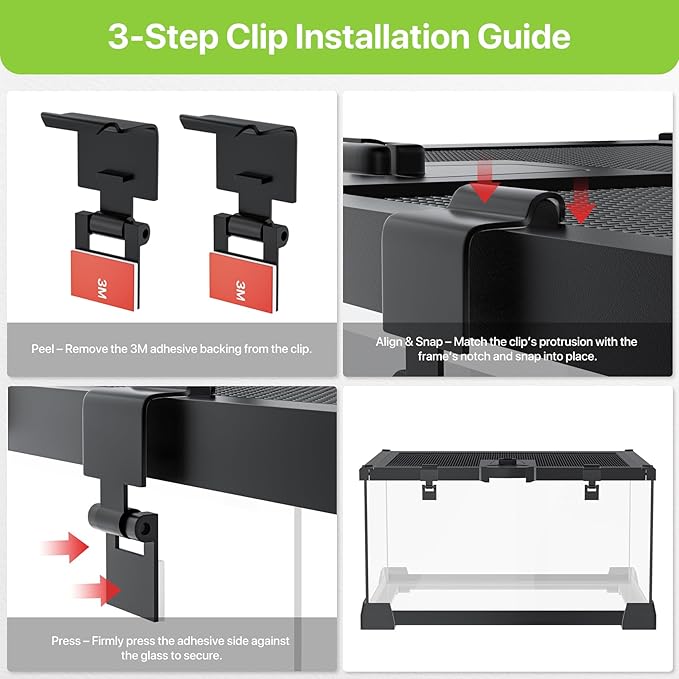 3-Step Clip Installation Guide

3M

3M

Peel – Remove the 3M adhesive backing from the clip.

Align & Snap – Match the clip's protrusion with the frame's notch and snap into place.

Press – Firmly press the adhesive side against the glass to secure.