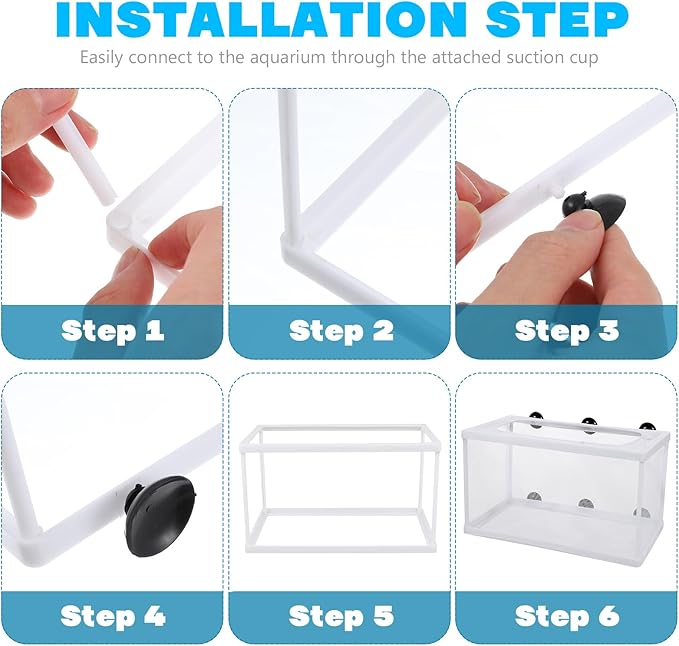 INSTALLATION STEP

Easily connect to the aquarium through the attached suction cup

Step 1

Step 2

Step 3

Step 4

Step 5

Step 6