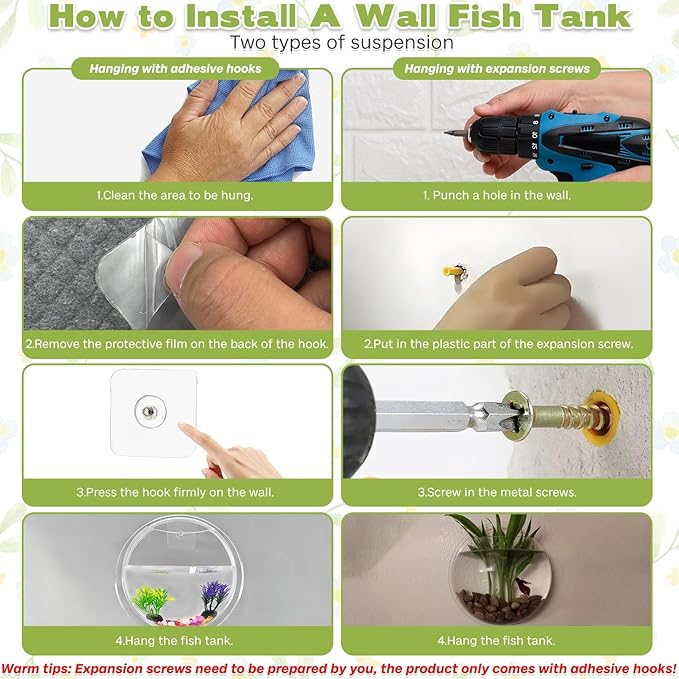 How to Install A Wall Fish Tank
Two types of suspension

Hanging with adhesive hooks

1.Clean the area to be hung.

2.Remove the protective film on the back of the hook.

3.Press the hook firmly on the wall.

4.Hang the fish tank.

Hanging with expansion screws

1. Punch a hole in the wall.

2.Put in the plastic part of the expansion screw.

3.Screw in the metal screws.

4.Hang the fish tank.

Warm tips: Expansion screws need to be prepared by you, the product only comes with adhesive hooks!