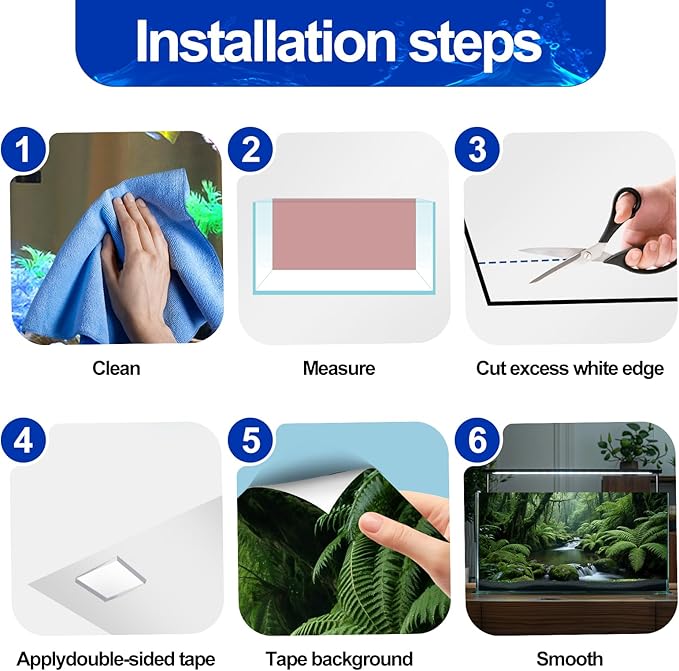 Installation steps

1

Clean

2

Measure

3

Cut excess white edge

4

Applydouble-sided tape

5

Tape background

6

Smooth