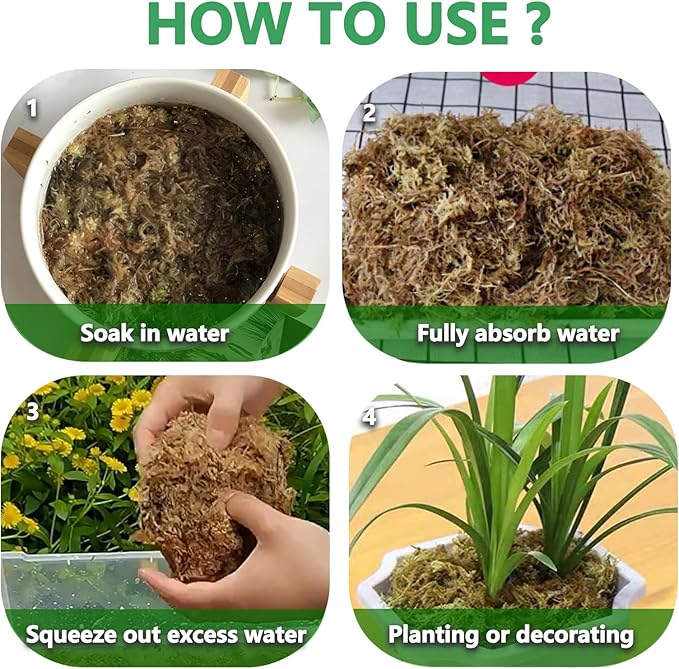 HOW TO USE ?

1
Soak in water

2
Fully absorb water

3
Squeeze out excess water

4
Planting or decorating