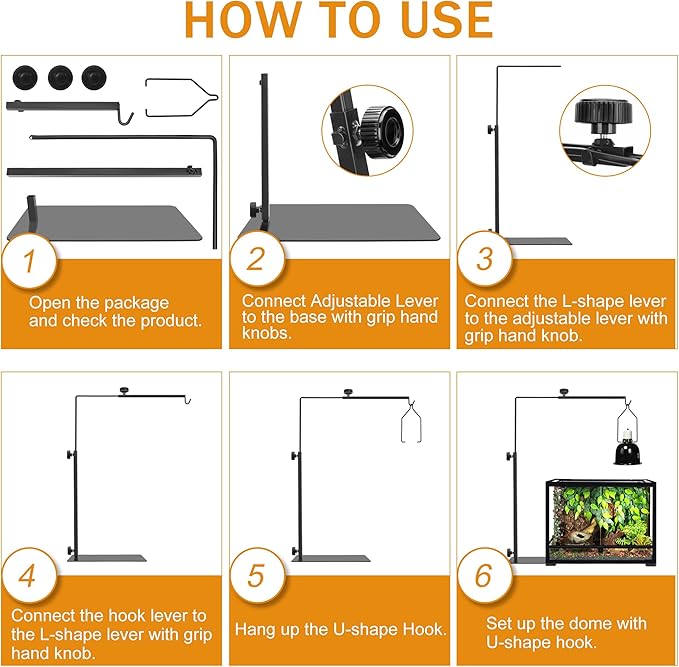 HOW TO USE

1

Open the package and check the product.

2

Connect Adjustable Lever to the base with grip hand knobs.

3

Connect the L-shape lever to the adjustable lever with grip hand knob.

4

Connect the hook lever to the L-shape lever with grip hand knob.

5

Hang up the U-shape Hook.

6

Set up the dome with U-shape hook.