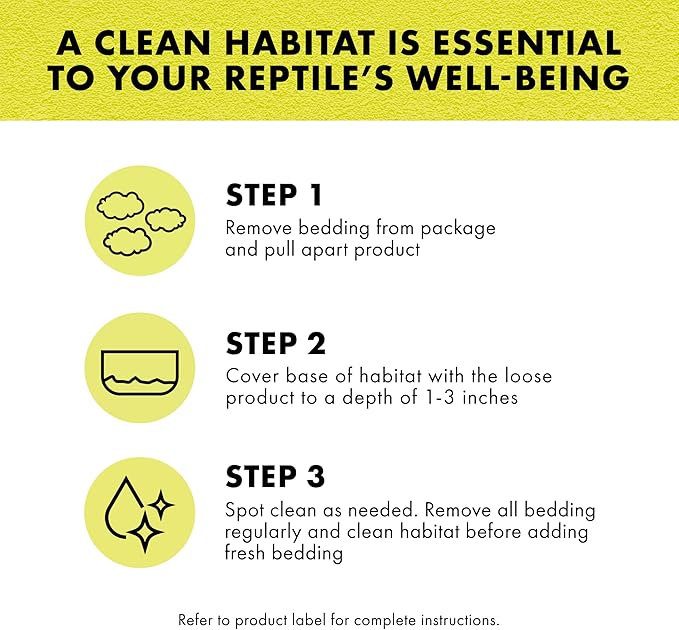 A CLEAN HABITAT IS ESSENTIAL TO YOUR REPTILE'S WELL-BEING

STEP 1
Remove bedding from package and pull apart product

STEP 2
Cover base of habitat with the loose product to a depth of 1-3 inches

STEP 3
Spot clean as needed. Remove all bedding regularly and clean habitat before adding fresh bedding

Refer to product label for complete instructions.