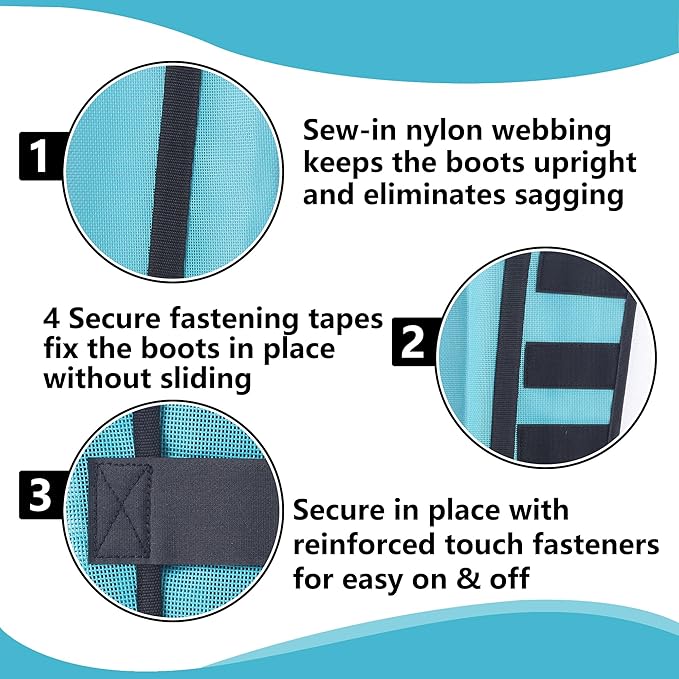 1

Sew-in nylon webbing keeps the boots upright and eliminates sagging

4 Secure fastening tapes fix the boots in place without sliding

2

3

Secure in place with reinforced touch fasteners for easy on & off